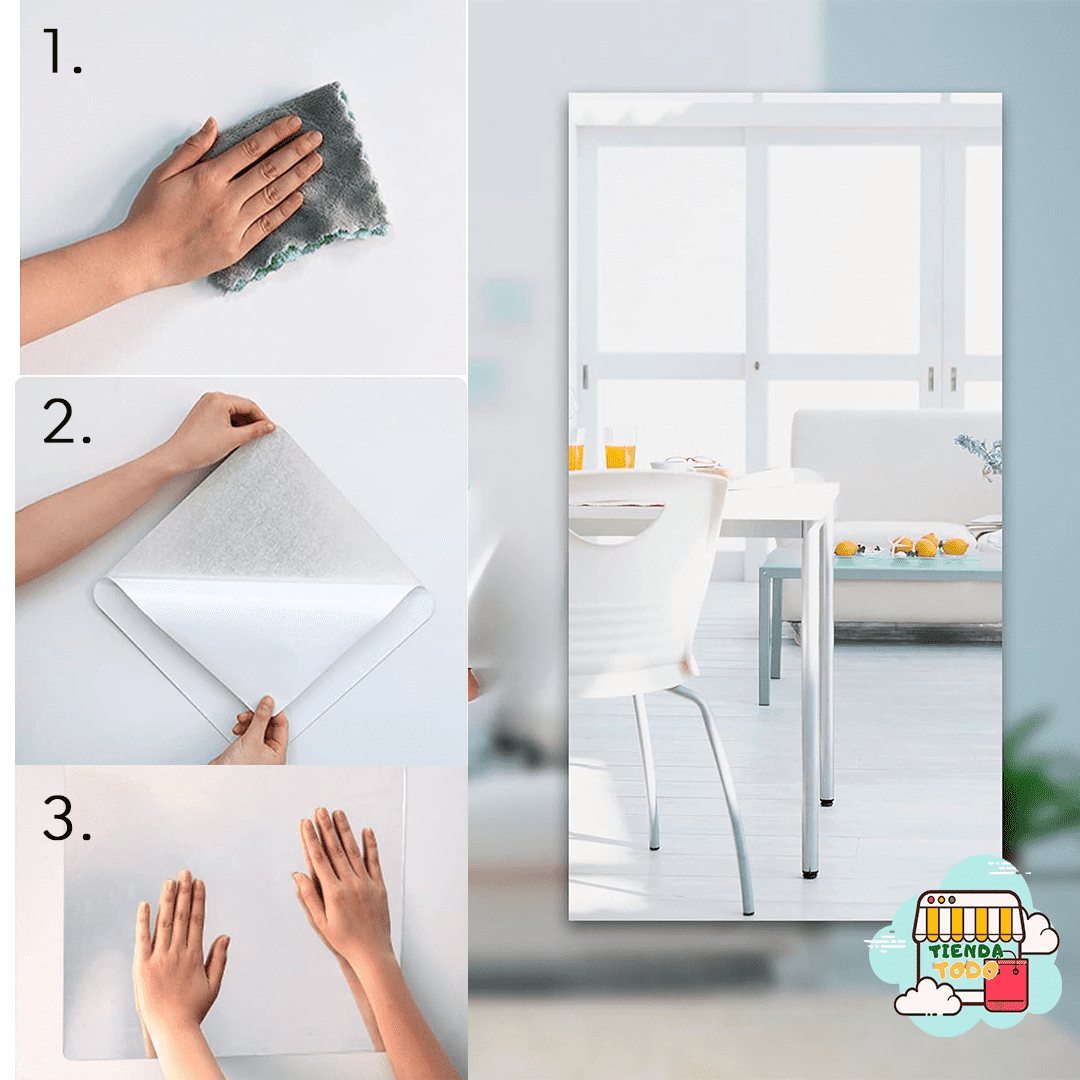 1.

2.

3.

TIENDA TODO